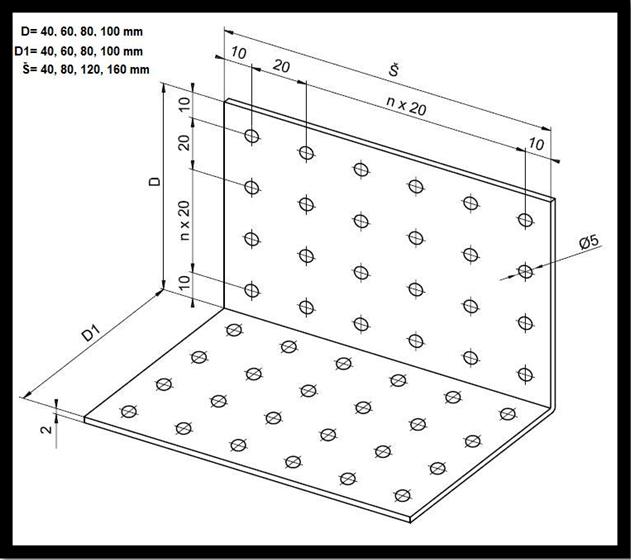 D= 40, 60, 80, 100 mm
D1= 40, 60, 80, 100 mm
Š= 40, 80, 120, 160 mm

10
20
Š
n x 20
10
10
20
D
n x 20
10
Ø5
D1
2