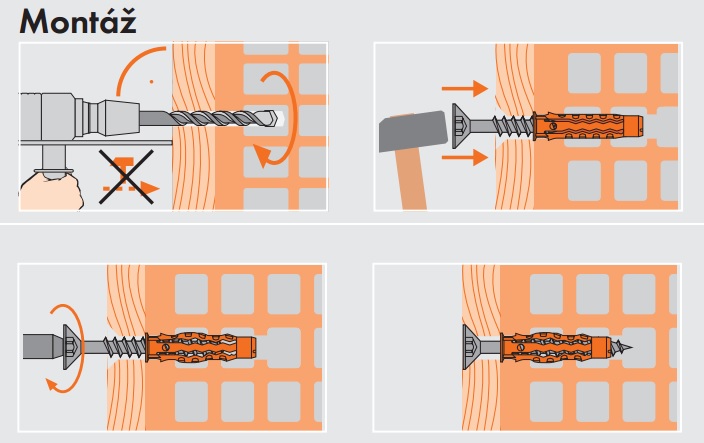 Montáž