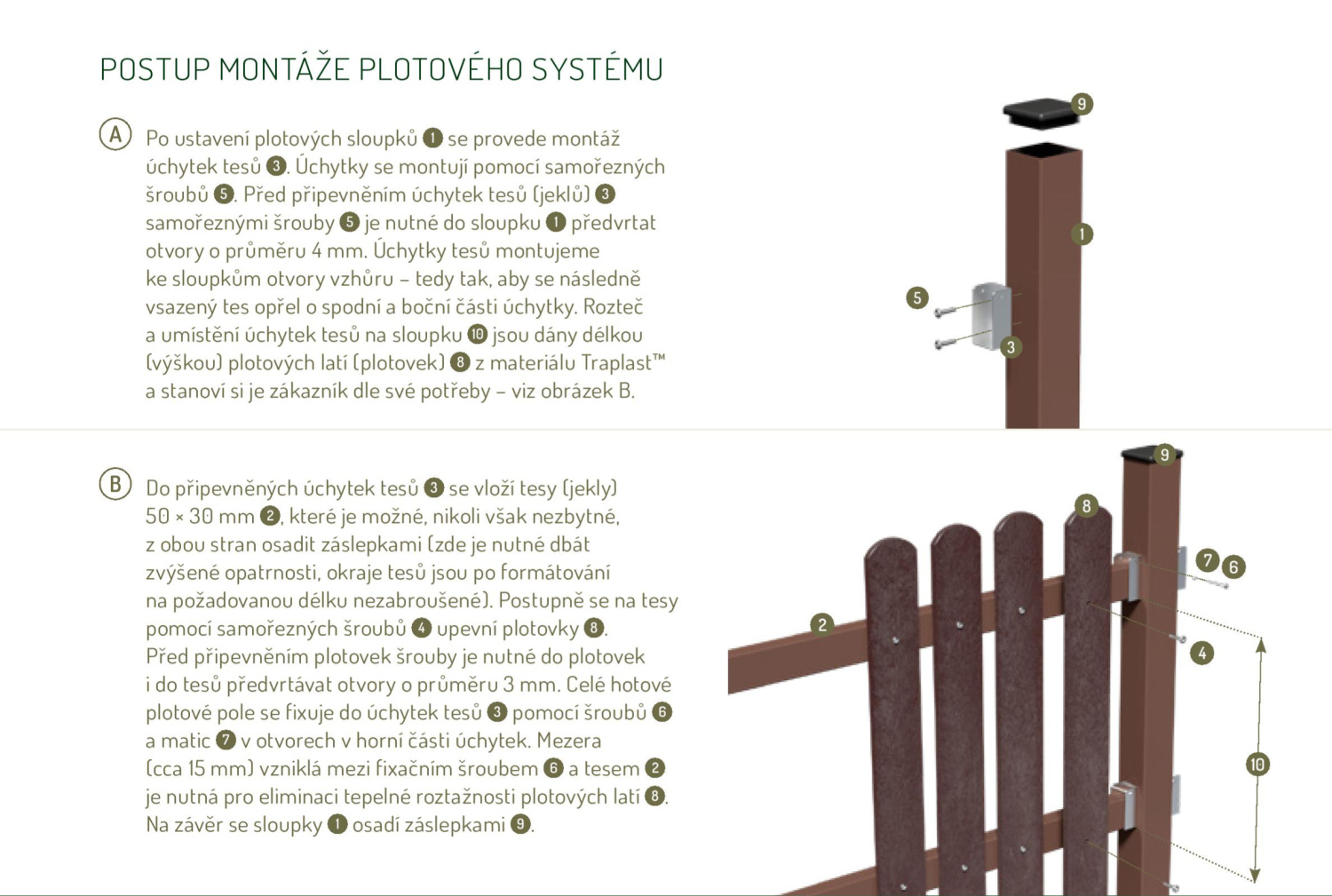 POSTUP MONTÁŽE PLOTOVÉHO SYSTÉMU

A Po ustavení plotových sloupků 1 se provede montáž úchytek tesů 3. Úchytky se montují pomocí samořezných šroubů 5. Před připevněním úchytek tesů (jeklů) 3 samořeznými šrouby 5 je nutné do sloupku 1 předvrtat otvory o průměru 4 mm. Úchytky tesů montujeme ke sloupkům otvory vzhůru – tedy tak, aby se následně vsazený tes opřel o spodní a boční části úchytky. Rozteč a umístění úchytek tesů na sloupku 10 jsou dány délkou (výškou) plotových latí (plotovek) 8 z materiálu Traplast™ a stanoví si je zákazník dle své potřeby – viz obrázek B.

9
1
5
3

B Do připevněných úchytek tesů 3 se vloží tesy (jekly) 50 × 30 mm 2, které je možné, nikoli však nezbytné, z obou stran osadit záslepkami (zde je nutné dbát zvýšené opatrnosti, okraje tesů jsou po formátování na požadovanou délku nezabroušené). Postupně se na tesy pomocí samořezných šroubů 4 upevní plotovky 8. Před připevněním plotovek šrouby je nutné do plotovek i do tesů předvrtávat otvory o průměru 3 mm. Celé hotové plotové pole se fixuje do úchytek tesů 3 pomocí šroubů 6 a matic 7 v otvorech v horní části úchytek. Mezera (cca 15 mm) vzniklá mezi fixačním šroubem 6 a tesem 2 je nutná pro eliminaci tepelné roztažnosti plotových latí 8. Na závěr se sloupky 1 osadí záslepkami 9.

9
8
7 6
2
4
10