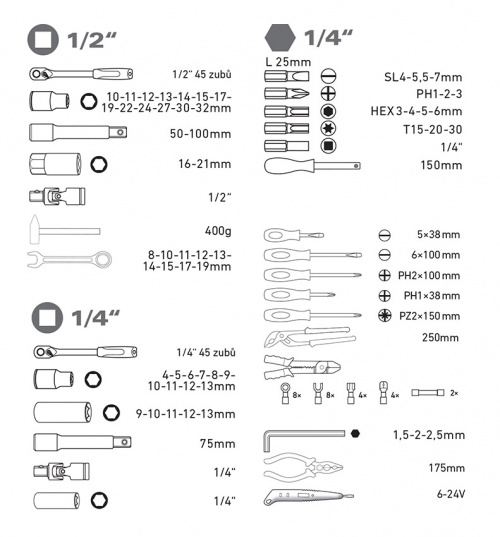 1/2"

1/2" 45 zubů

10-11-12-13-14-15-17-19-22-24-27-30-32mm

50-100mm

16-21mm

1/2"

400g

8-10-11-12-13-14-15-17-19mm

1/4"

1/4" 45 zubů

4-5-6-7-8-9-10-11-12-13mm

9-10-11-12-13mm

75mm

1/4"

1/4"

1/4"

L 25mm

SL4-5,5-7mm

PH1-2-3

HEX 3-4-5-6mm

T15-20-30

1/4"

150mm

5×38mm

6×100mm

PH2×100mm

PH1×38mm

PZ2×150mm

250mm

8×

8×

4×

4×

2×

1,5-2-2,5mm

175mm

6-24V