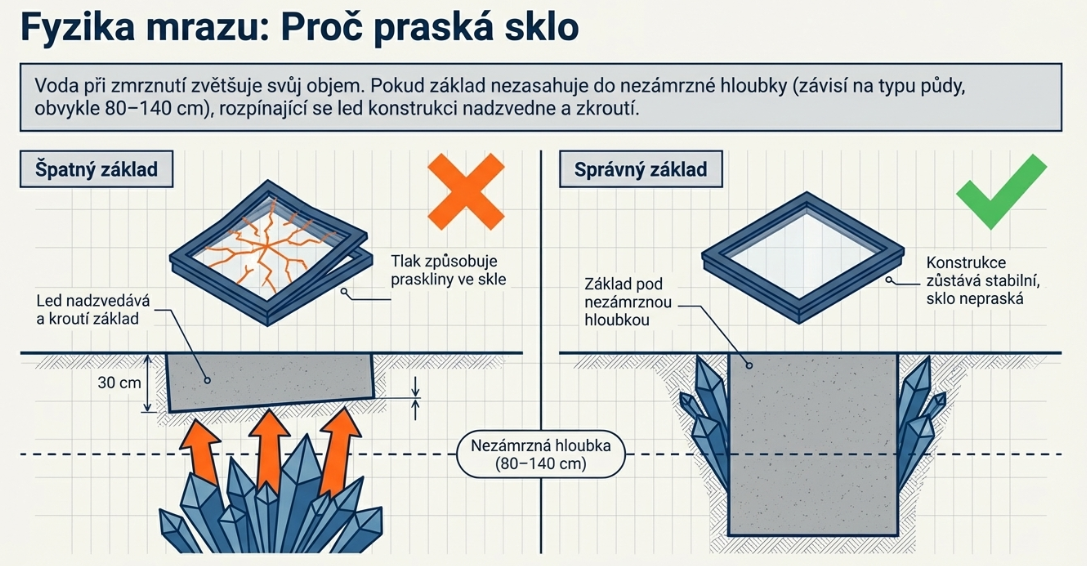 Fyzika mrazu: Proč praská sklo

Voda při zmrznutí zvětšuje svůj objem. Pokud základ nezasahuje do nezámrzné hloubky (závisí na typu půdy, obvykle 80–140 cm), rozpínající se led konstrukci nadzvedne a zkroutí.

Špatný základ

Tlak způsobuje praskliny ve skle

Led nadzvedává a kroutí základ

30 cm

Nezámrzná hloubka (80–140 cm)

Správný základ

Základ pod nezámrznou hloubkou

Konstrukce zůstává stabilní, sklo nepraská